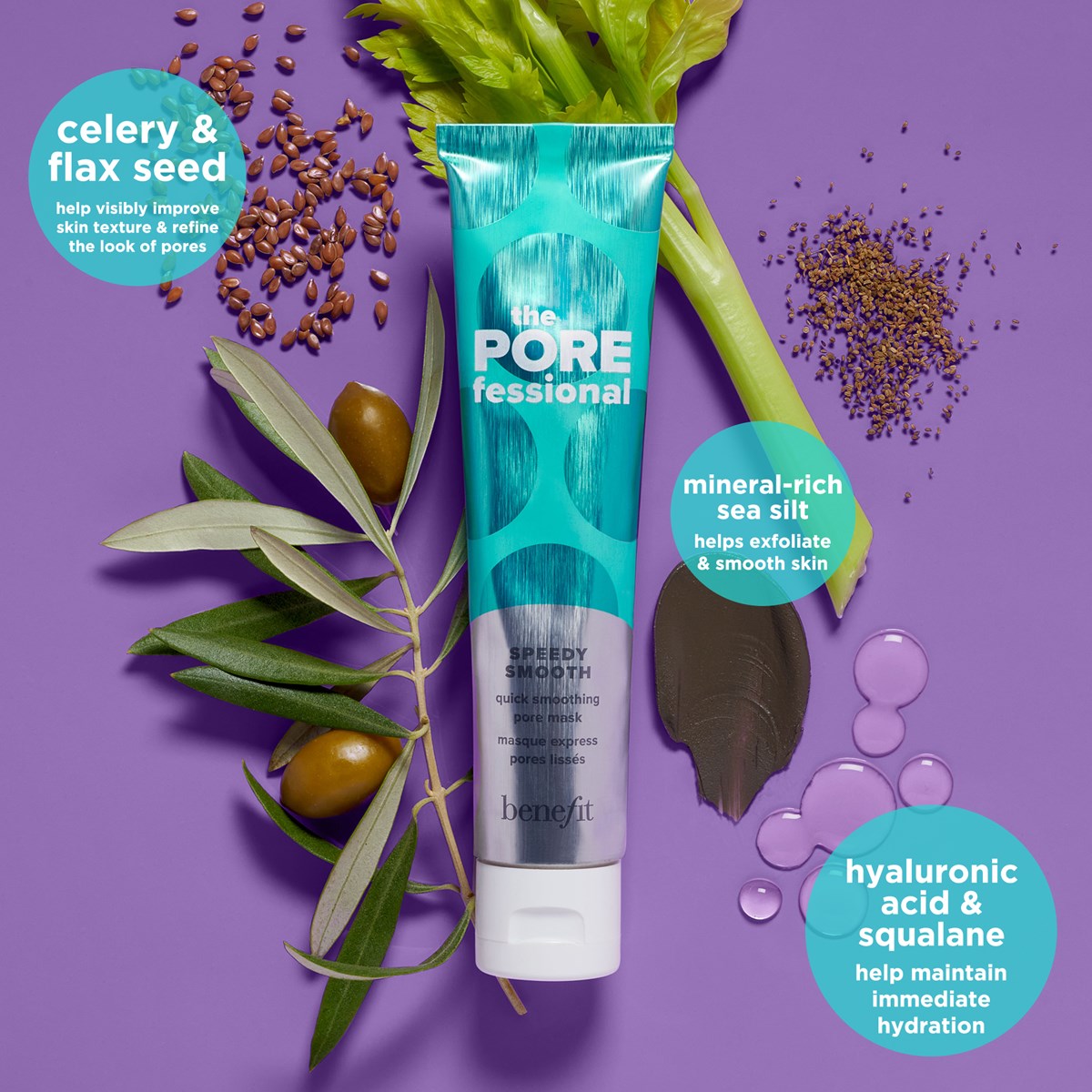 celery & flax seed

help visibly improve skin texture & refine the look of pores

the PORE fessional

SPEEDY SMOOTH

quick smoothing pore mask

masque express pores lissés

benefit

mineral-rich sea silt

helps exfoliate & smooth skin

hyaluronic acid & squalane

help maintain immediate hydration